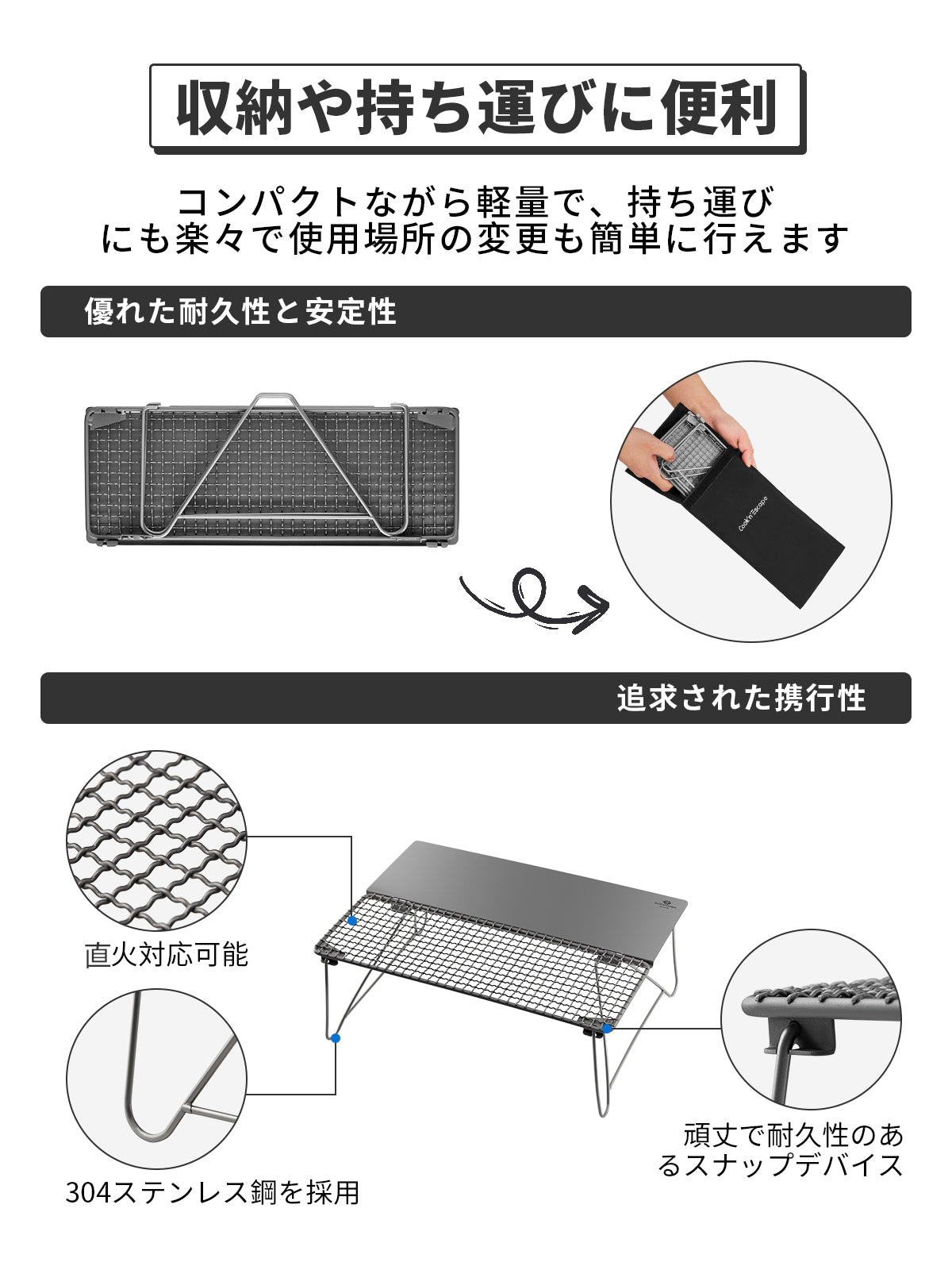 収納や持ち運びに便利

コンパクトながら軽量で、持ち運びにも楽々で使用場所の変更も簡単に行えます

優れた耐久性と安定性

Cook'n Escape

追求された携行性

直火対応可能

304ステンレス鋼を採用

頑丈で耐久性のあるスナップデバイス